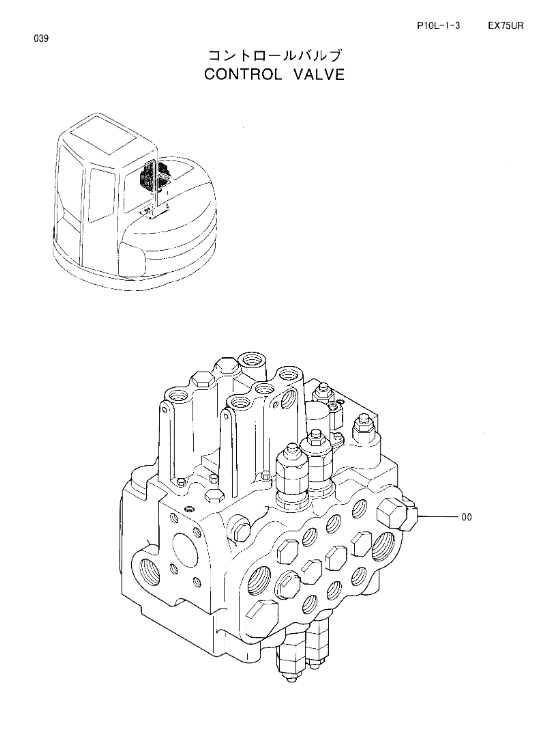 P10L-1-3 EX75UR

039

コントロールバルブ
CONTROL VALVE

00