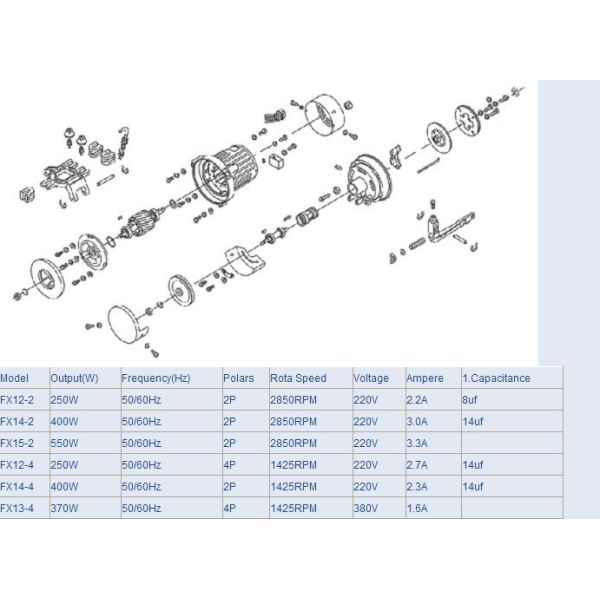 | Model | Output(W) | Frequency(Hz) | Polars | Rota Speed | Voltage | Ampere | 1.Capacitance |
|---|---|---|---|---|---|---|---|
| FX12-2 | 250W | 50/60Hz | 2P | 2850RPM | 220V | 2.2A | 8uf |
| FX14-2 | 400W | 50/60Hz | 2P | 2850RPM | 220V | 3.0A | 14uf |
| FX15-2 | 550W | 50/60Hz | 2P | 2850RPM | 220V | 3.3A | |
| FX12-4 | 250W | 50/60Hz | 4P | 1425RPM | 220V | 2.7A | 14uf |
| FX14-4 | 400W | 50/60Hz | 2P | 1425RPM | 220V | 2.3A | 14uf |
| FX13-4 | 370W | 50/60Hz | 4P | 1425RPM | 380V | 1.6A | |