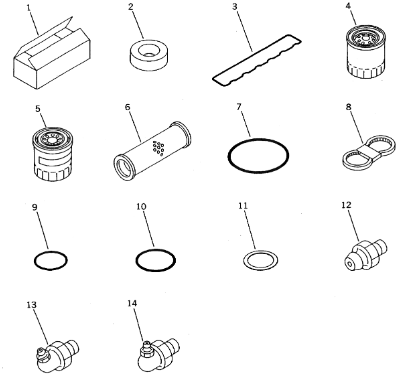 1
2
3
4
5
6
7
8
9
10
11
12
13
14