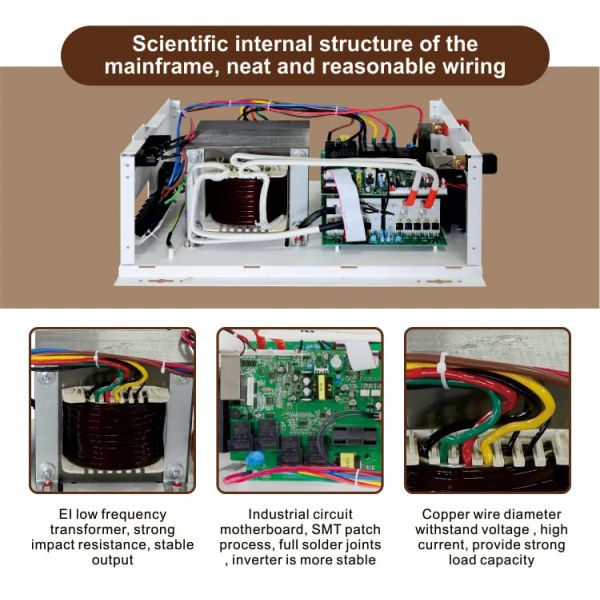 Scientific internal structure of the mainframe, neat and reasonable wiring

EI low frequency transformer, strong impact resistance, stable output

Industrial circuit motherboard, SMT patch process, full solder joints , inverter is more stable

Copper wire diameter withstand voltage , high current, provide strong load capacity