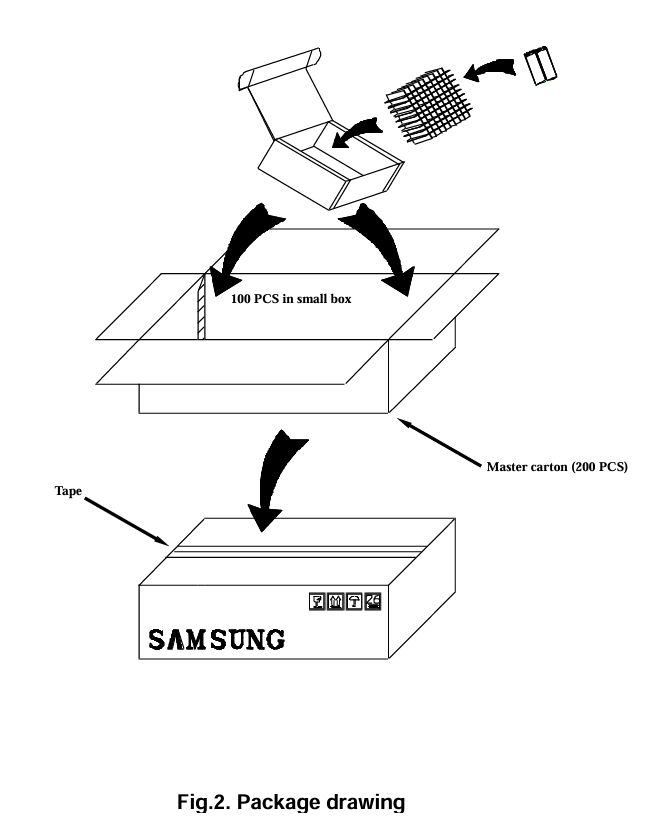 100 PCS in small box

Master carton (200 PCS)

Tape

SAMSUNG

Fig.2. Package drawing