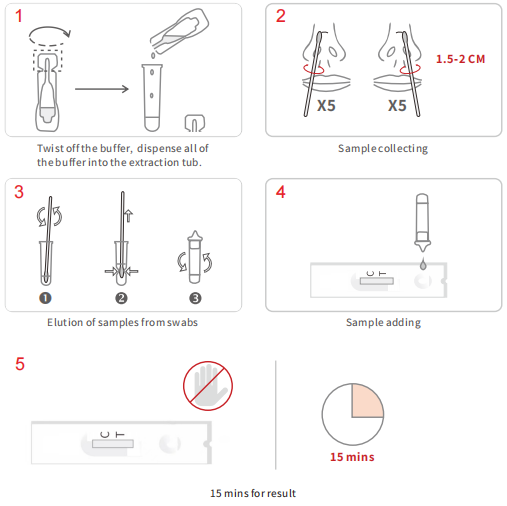 1

Twist off the buffer, dispense all of the buffer into the extraction tub.

2

X5

X5

1.5-2 CM

Sample collecting

3

❶

❷

❸

Elution of samples from swabs

4

C T

Sample adding

5

C T

15 mins

15 mins for result