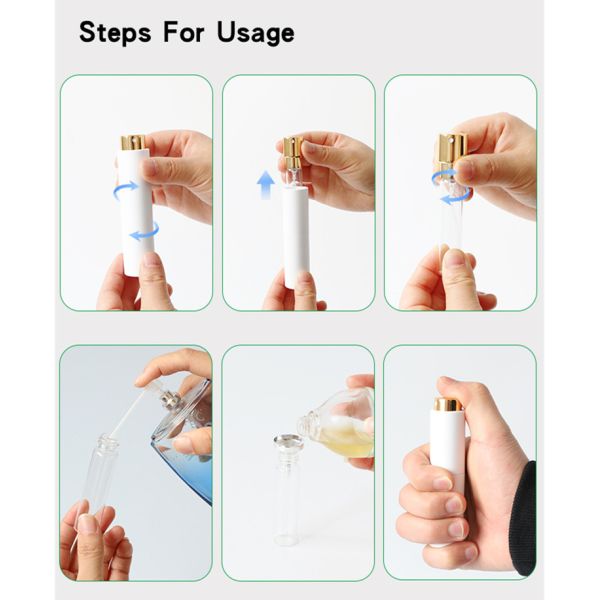 Steps For Usage