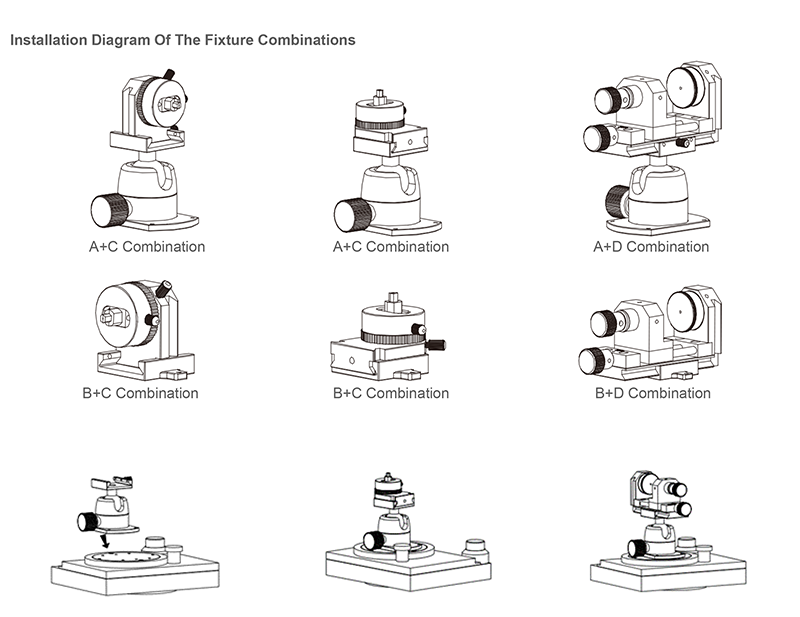 Installation Diagram Of The Fixture Combinations

A+C Combination

A+C Combination

A+D Combination

B+C Combination

B+C Combination

B+D Combination