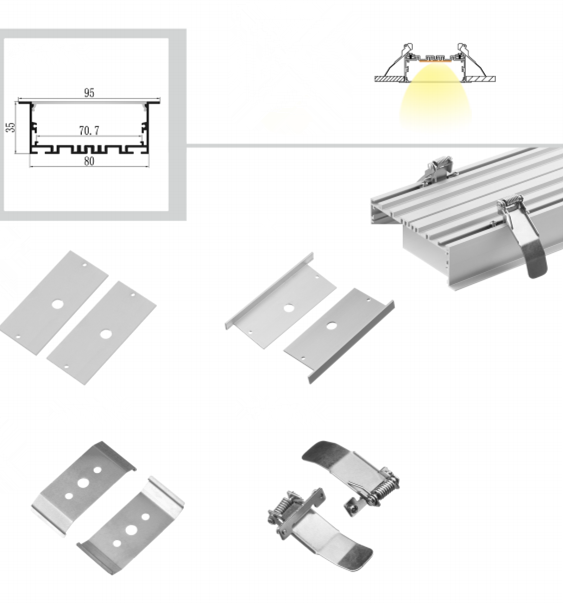 95
35
70.7
80