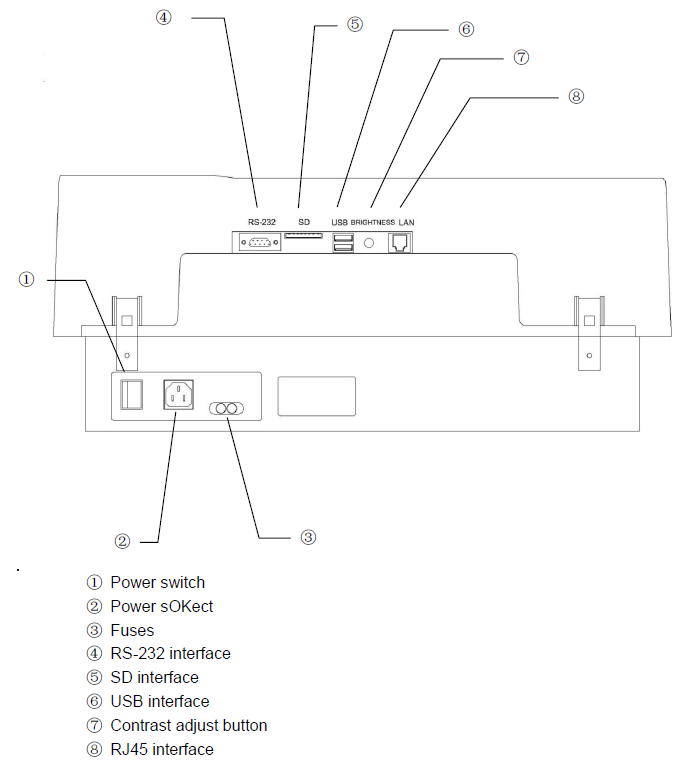 ④ ⑤ ⑥ ⑦ ⑧

RS-232 SD USB BRIGHTNESS LAN

①

② ③

.

① Power switch
② Power sOKect
③ Fuses
④ RS-232 interface
⑤ SD interface
⑥ USB interface
⑦ Contrast adjust button
⑧ RJ45 interface