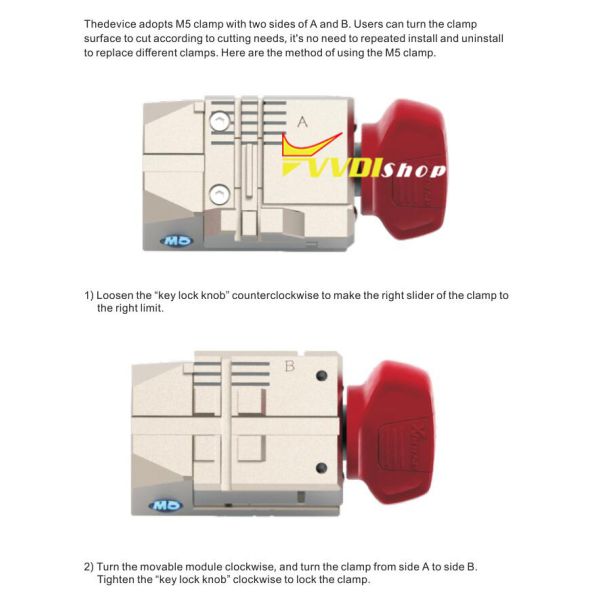 Thedevice adopts M5 clamp with two sides of A and B. Users can turn the clamp surface to cut according to cutting needs, it's no need to repeated install and uninstall to replace different clamps. Here are the method of using the M5 clamp.

A

VVDIshop

M5

1) Loosen the "key lock knob" counterclockwise to make the right slider of the clamp to the right limit.

B

Xhorse

M5

2) Turn the movable module clockwise, and turn the clamp from side A to side B. Tighten the "key lock knob" clockwise to lock the clamp.