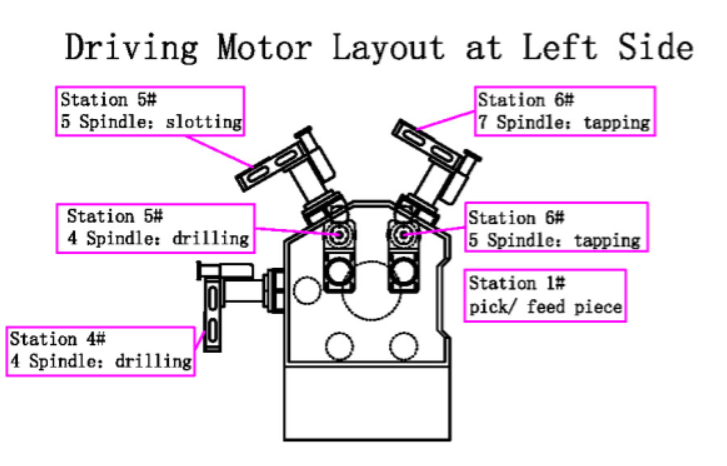 Driving Motor Layout at Left Side

Station 5#
5 Spindle: slotting

Station 6#
7 Spindle: tapping

Station 5#
4 Spindle: drilling

Station 6#
5 Spindle: tapping

Station 1#
pick/ feed piece

Station 4#
4 Spindle: drilling