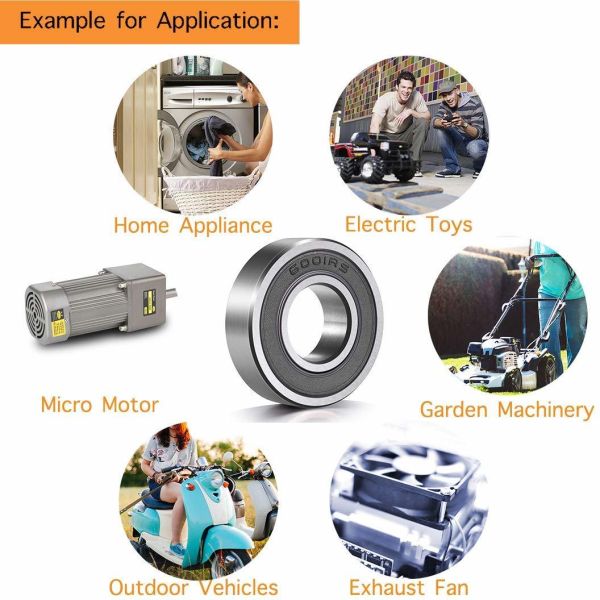 Example for Application:

Home Appliance

Electric Toys

6001RS

Micro Motor

Garden Machinery

Outdoor Vehicles

Exhaust Fan