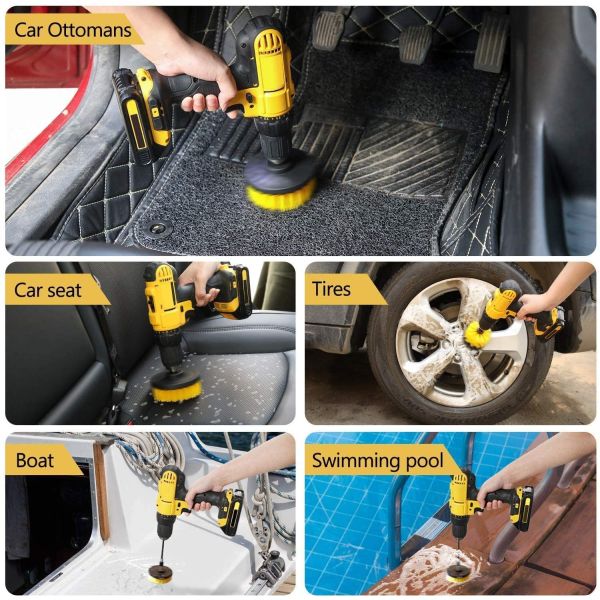 Car Ottomans

Car seat

Tires

Boat

Swimming pool