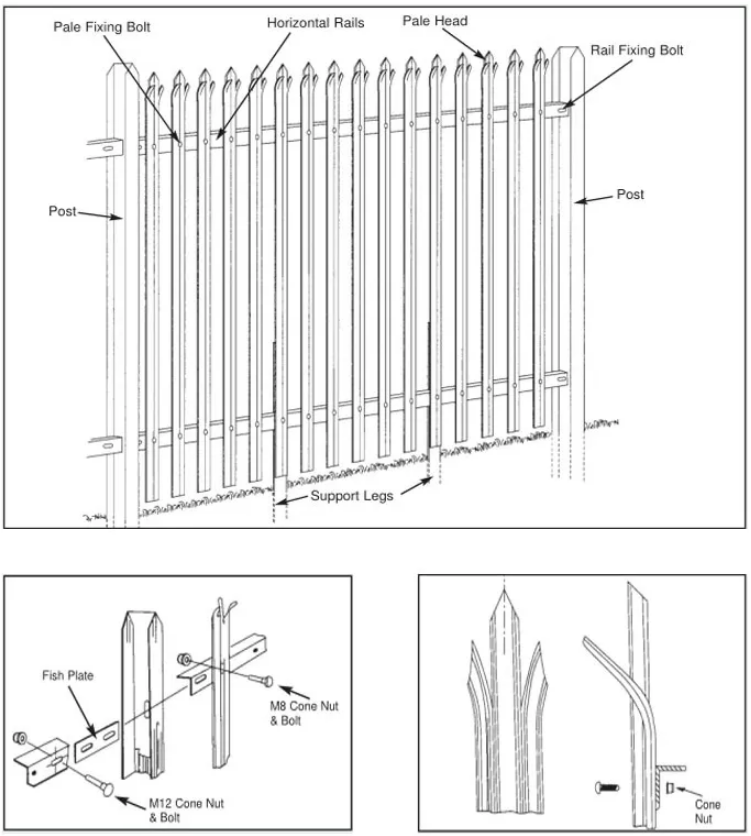 Pale Fixing Bolt

Horizontal Rails

Pale Head

Rail Fixing Bolt

Post

Post

Support Legs

Fish Plate

M8 Cone Nut & Bolt

M12 Cone Nut & Bolt

Cone Nut