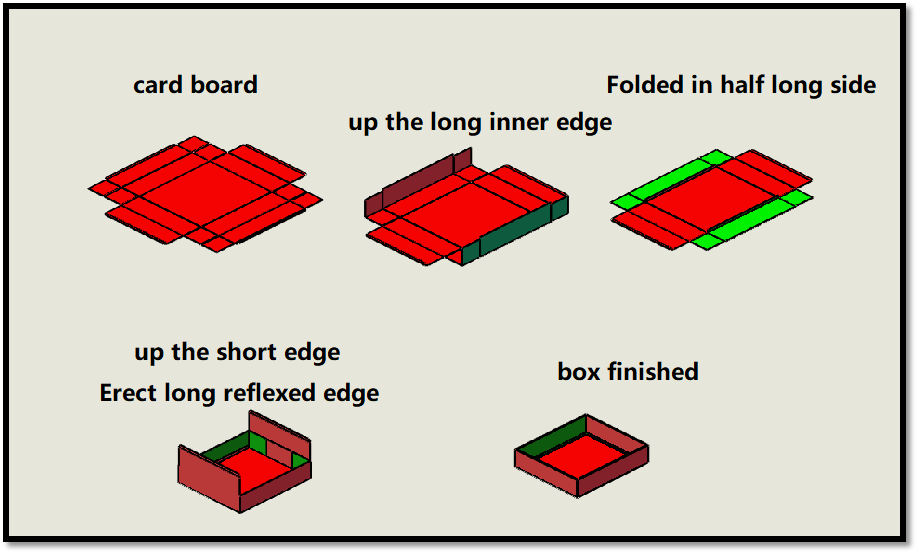 card board

up the long inner edge

Folded in half long side

up the short edge

Erect long reflexed edge

box finished