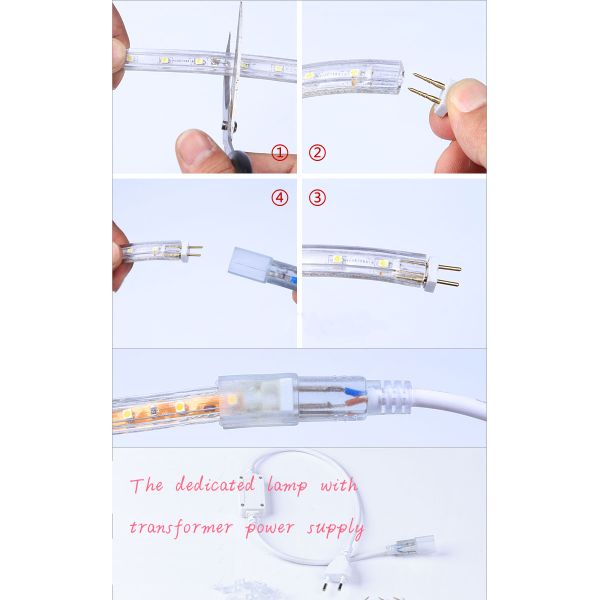 ①
②
④
③
The dedicated lamp with transformer power supply