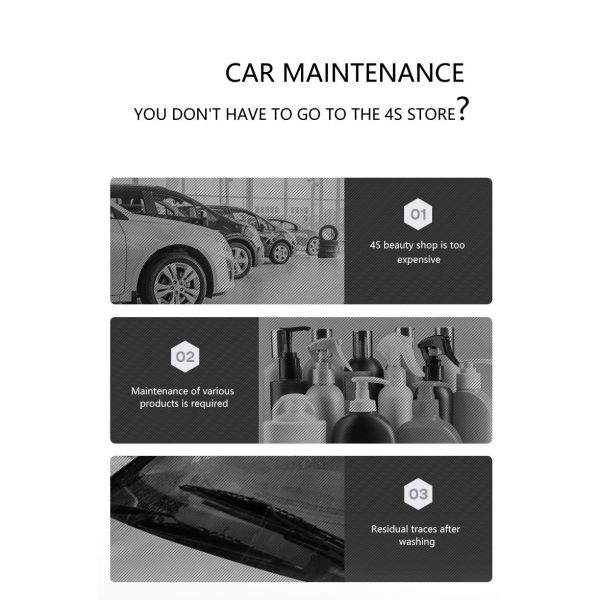 CAR MAINTENANCE

YOU DON'T HAVE TO GO TO THE 4S STORE?

01

4S beauty shop is too expensive

02

Maintenance of various products is required

03

Residual traces after washing