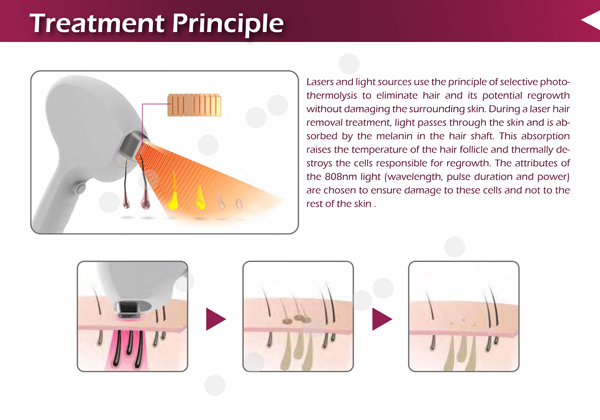 Treatment Principle

Lasers and light sources use the principle of selective photothermolysis to eliminate hair and its potential regrowth without damaging the surrounding skin. During a laser hair removal treatment, light passes through the skin and is absorbed by the melanin in the hair shaft. This absorption raises the temperature of the hair follicle and thermally destroys the cells responsible for regrowth. The attributes of the 808nm light (wavelength, pulse duration and power) are chosen to ensure damage to these cells and not to the rest of the skin .