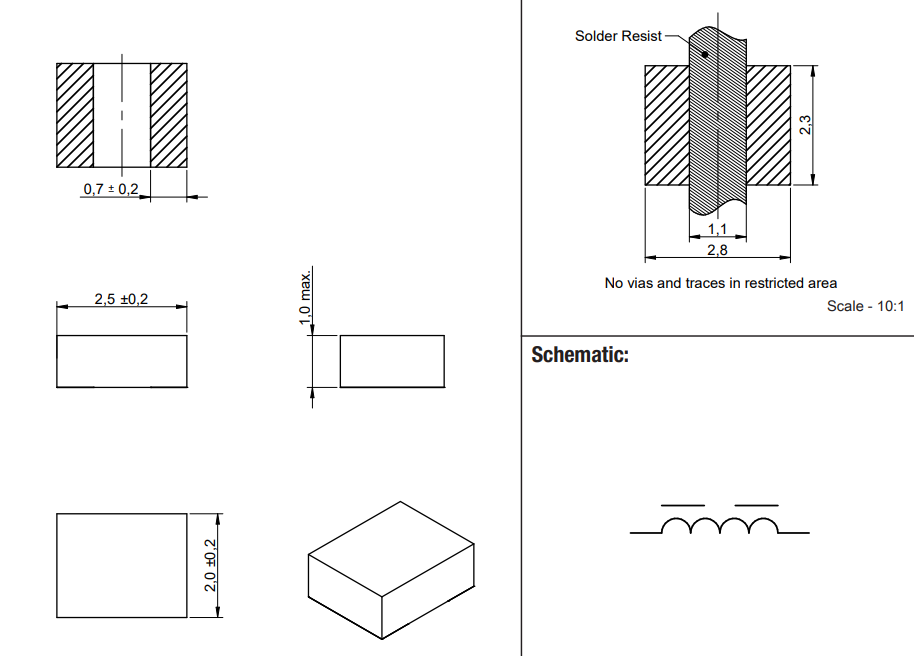 0,7 ± 0,2

2,5 ±0,2

1,0 max.

2,0 ±0,2

Solder Resist

2,3

1,1

2,8

No vias and traces in restricted area

Scale - 10:1

Schematic: