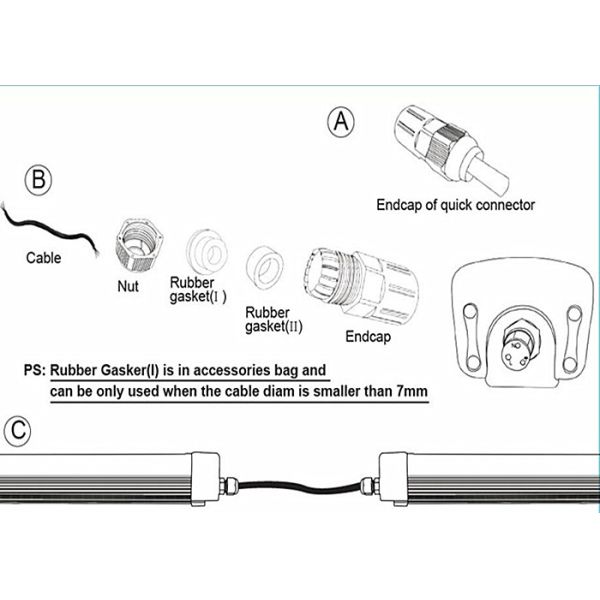 A

Endcap of quick connector

B

Cable

Nut

Rubber gasket(I )

Rubber gasket(II)

Endcap

PS: Rubber Gasker(I) is in accessories bag and can be only used when the cable diam is smaller than 7mm

C