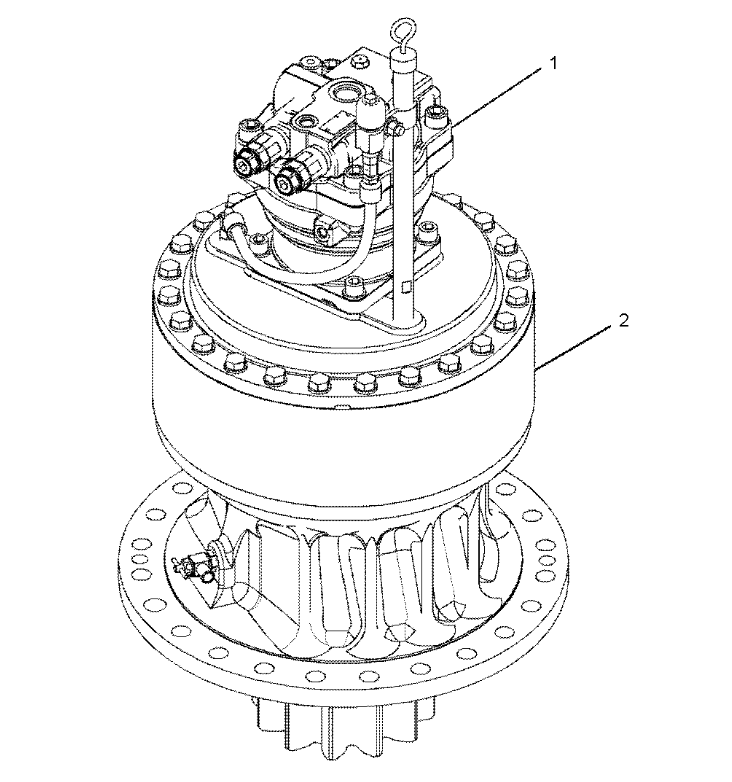 1
2