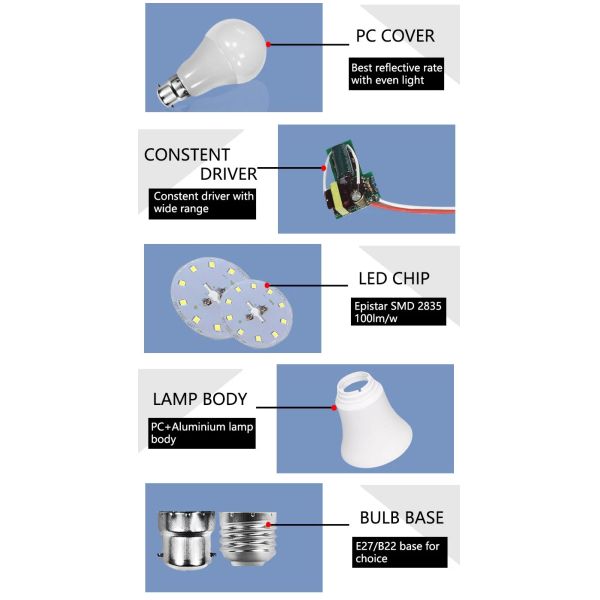 PC COVER

Best reflective rate with even light

CONSTENT DRIVER

Constent driver with wide range

LED CHIP

Epistar SMD 2835 100lm/w

LAMP BODY

PC+Aluminium lamp body

BULB BASE

E27/B22 base for choice