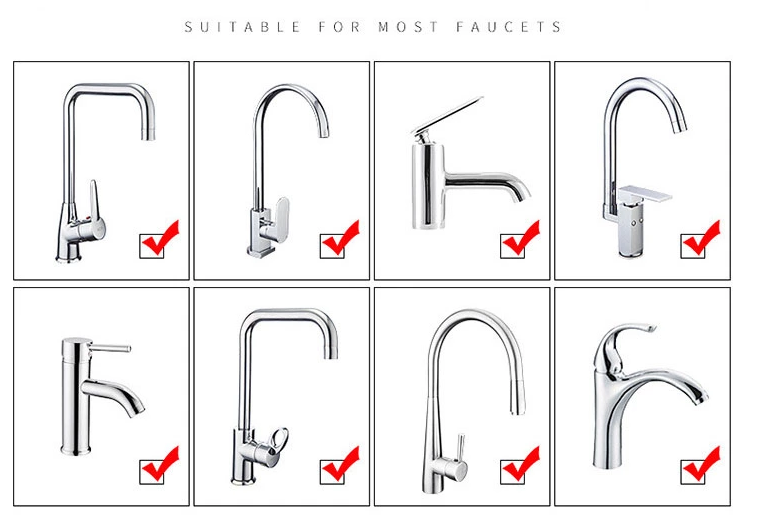 SUITABLE FOR MOST FAUCETS