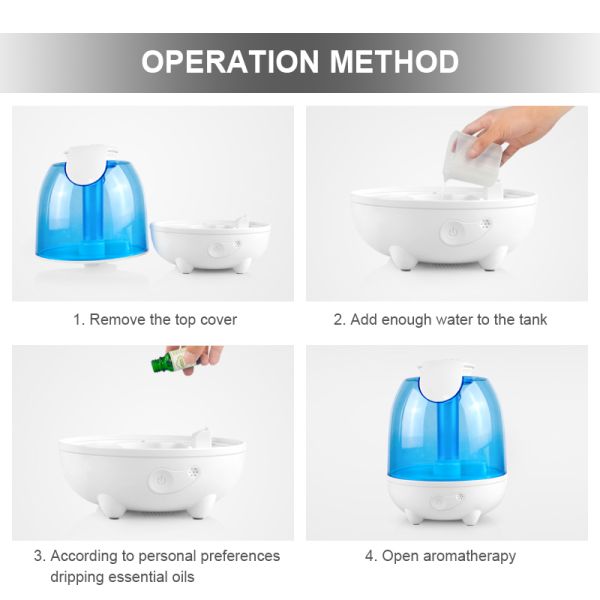 OPERATION METHOD

1. Remove the top cover

2. Add enough water to the tank

3. According to personal preferences dripping essential oils

4. Open aromatherapy