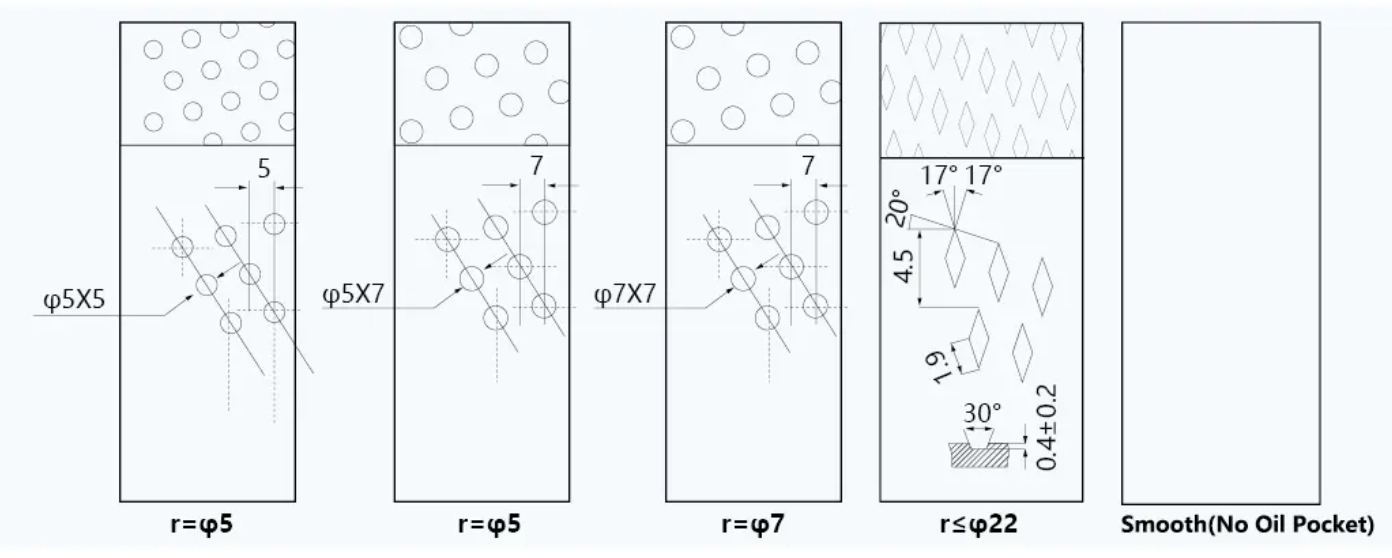 5
φ5X5
r=φ5

7
φ5X7
r=φ5

7
φ7X7
r=φ7

17° 17°
20°
4.5
1.9
30°
0.4±0.2
r≤φ22

Smooth(No Oil Pocket)