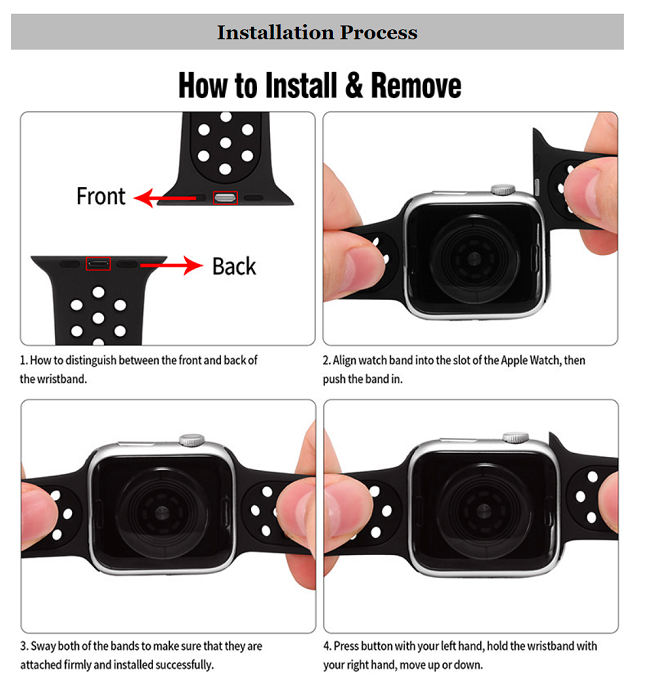 Installation Process

How to Install & Remove

Front

Back

1. How to distinguish between the front and back of the wristband.

2. Align watch band into the slot of the Apple Watch, then push the band in.

3. Sway both of the bands to make sure that they are attached firmly and installed successfully.

4. Press button with your left hand, hold the wristband with your right hand, move up or down.