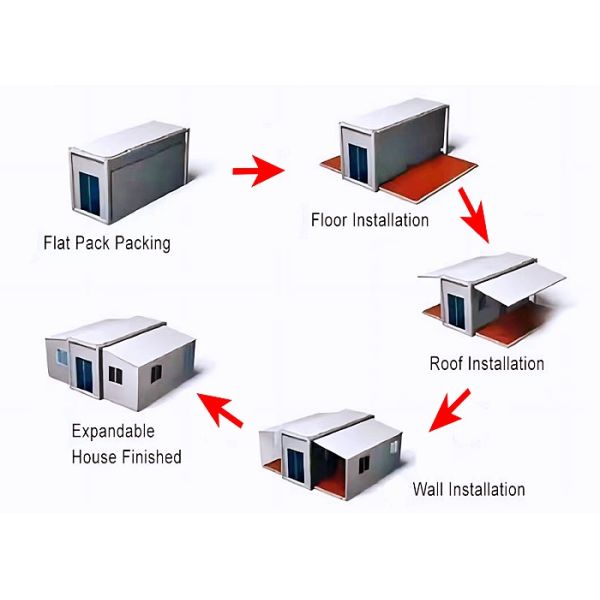 Flat Pack Packing

Floor Installation

Roof Installation

Wall Installation

Expandable
House Finished