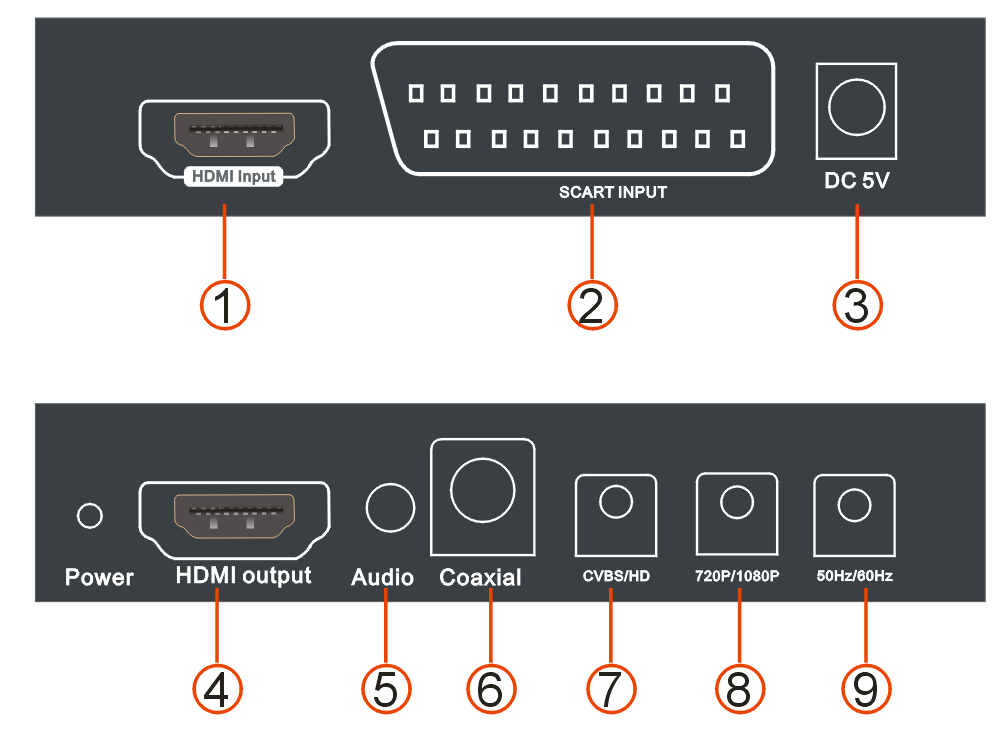 HDMI Input

SCART INPUT

DC 5V

1

2

3

Power

HDMI output

Audio

Coaxial

CVBS/HD

720P/1080P

50Hz/60Hz

4

5

6

7

8

9