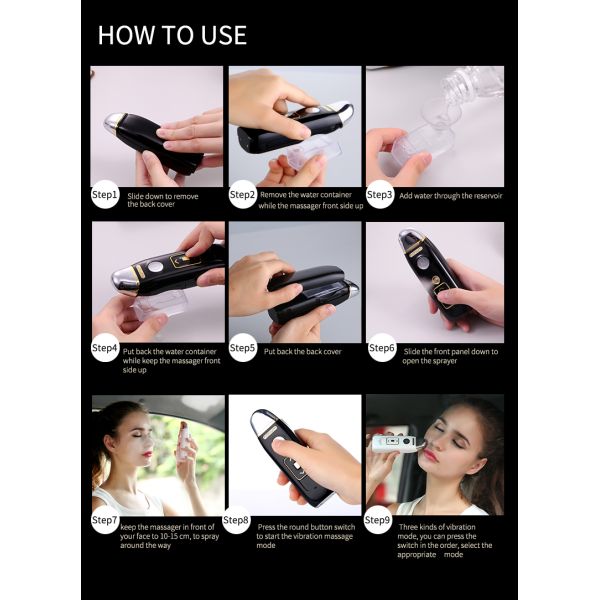 HOW TO USE

Step1 Slide down to remove the back cover

Step2 Remove the water container while the massager front side up

Step3 Add water through the reservoir

Step4 Put back the water container while keep the massager front side up

Step5 Put back the back cover

Step6 Slide the front panel down to open the sprayer

Step7 keep the massager in front of your face to 10-15 cm, to spray around the way

Step8 Press the round button switch to start the vibration massage mode

Step9 Three kinds of vibration mode, you can press the switch in the order, select the appropriate mode