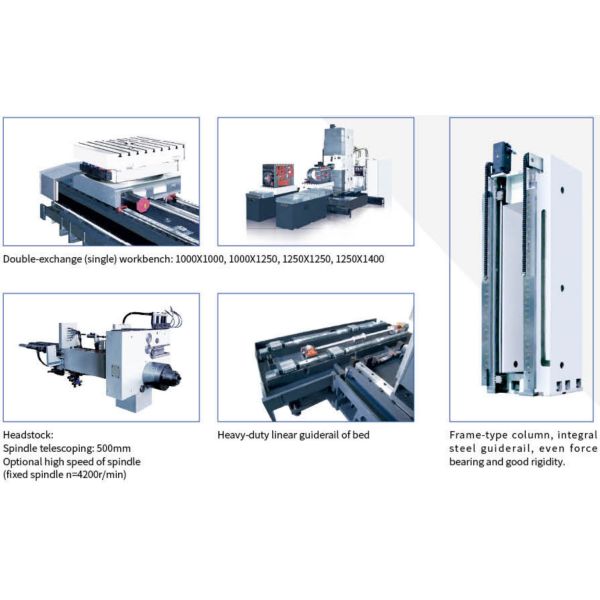 Double-exchange (single) workbench: 1000X1000, 1000X1250, 1250X1250, 1250X1400

Headstock:
Spindle telescoping: 500mm
Optional high speed of spindle
(fixed spindle n=4200r/min)

Heavy-duty linear guiderail of bed

Frame-type column, integral steel guiderail, even force bearing and good rigidity.