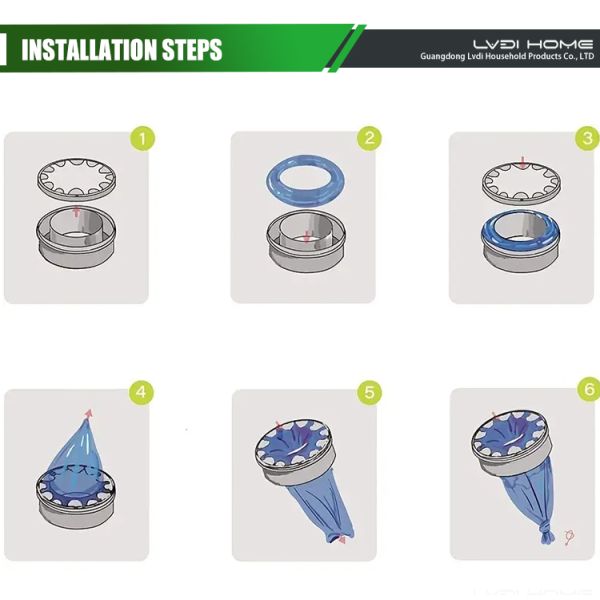 INSTALLATION STEPS

LVDI HOME
Guangdong Lvdi Household Products Co., LTD

1

2

3

4

5

6