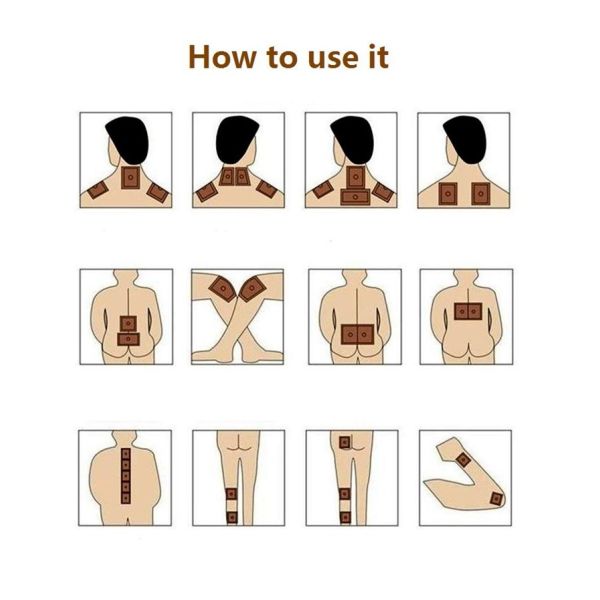 How to use it