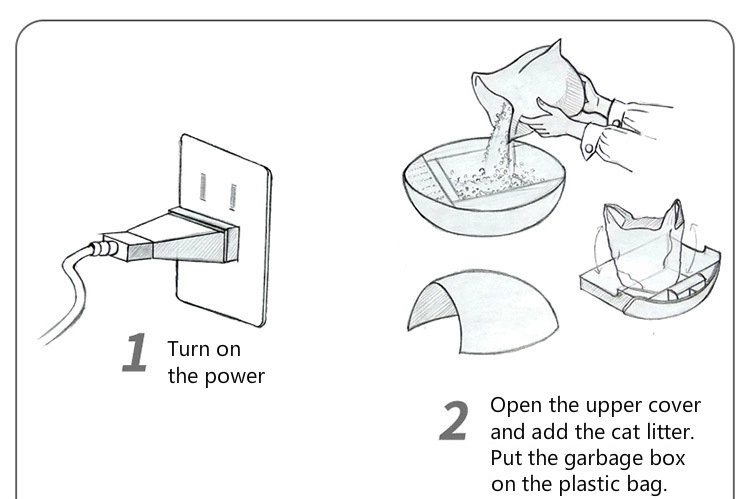 1 Turn on the power

2 Open the upper cover and add the cat litter. Put the garbage box on the plastic bag.