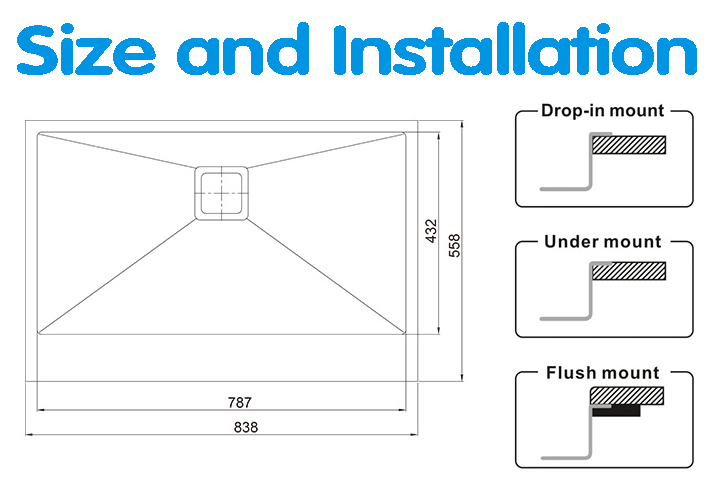 Size and Installation

432

558

787

838

Drop-in mount

Under mount

Flush mount