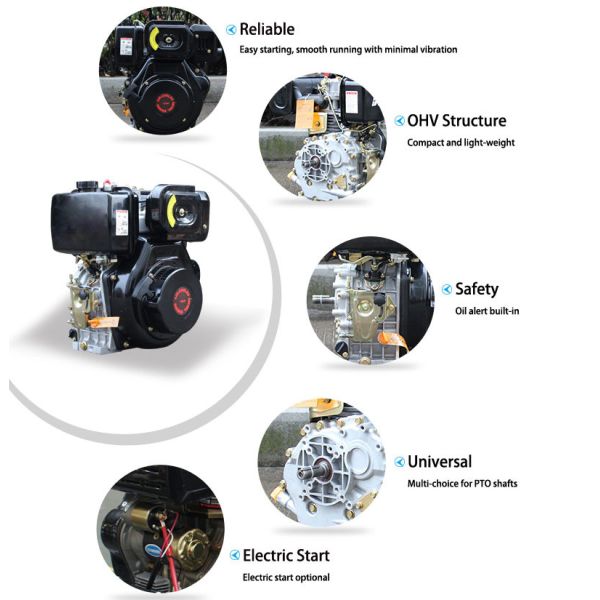 Reliable
Easy starting, smooth running with minimal vibration

OHV Structure
Compact and light-weight

Safety
Oil alert built-in

Universal
Multi-choice for PTO shafts

Electric Start
Electric start optional