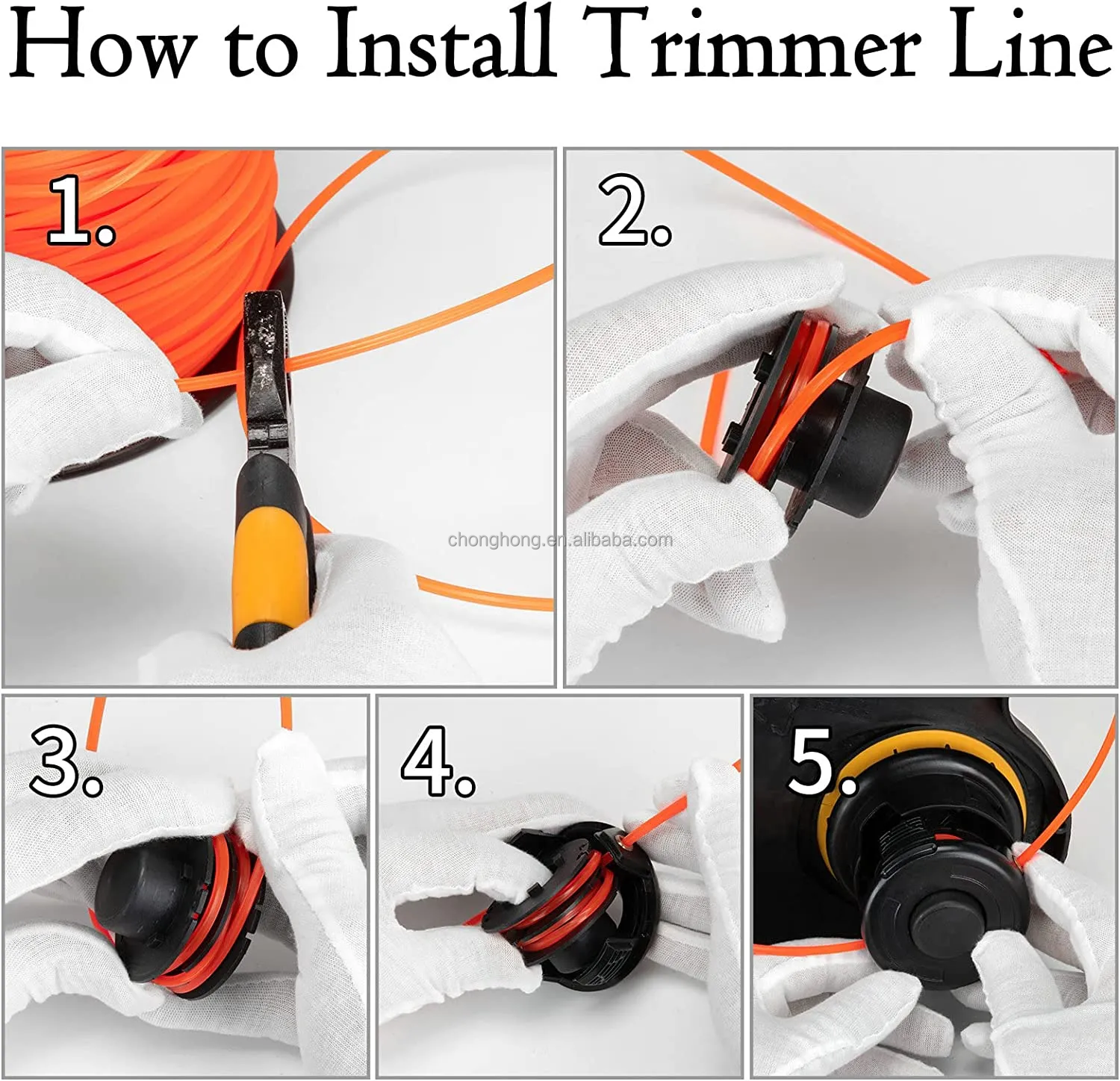 How to Install Trimmer Line

1.

2.

chonghong.en.alibaba.com

3.

4.

5.