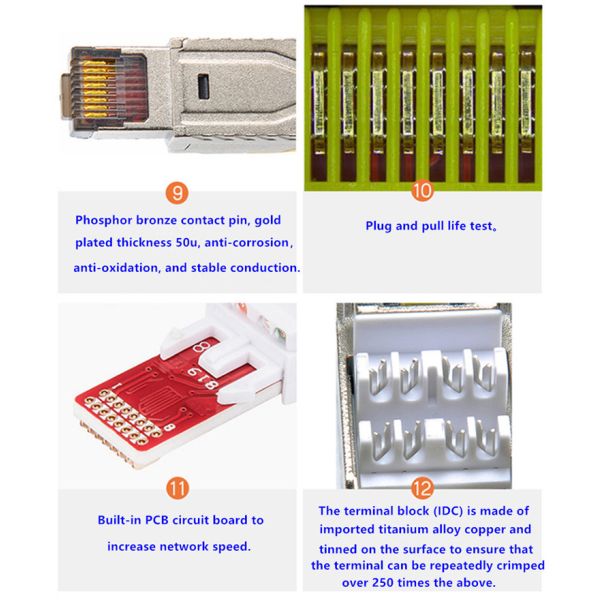 9

Phosphor bronze contact pin, gold plated thickness 50u, anti-corrosion, anti-oxidation, and stable conduction.

10

Plug and pull life test。

8

8 1 9

1

8

11

Built-in PCB circuit board to increase network speed.

12

The terminal block (IDC) is made of imported titanium alloy copper and tinned on the surface to ensure that the terminal can be repeatedly crimped over 250 times the above.