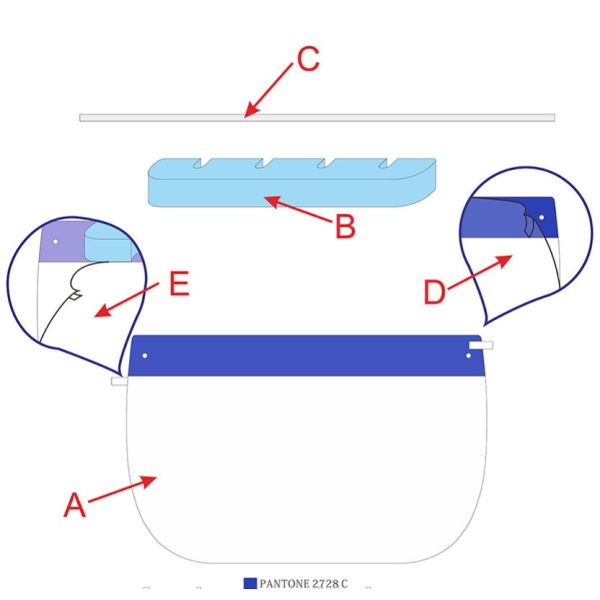 C

B

E

D

A

PANTONE 2728 C