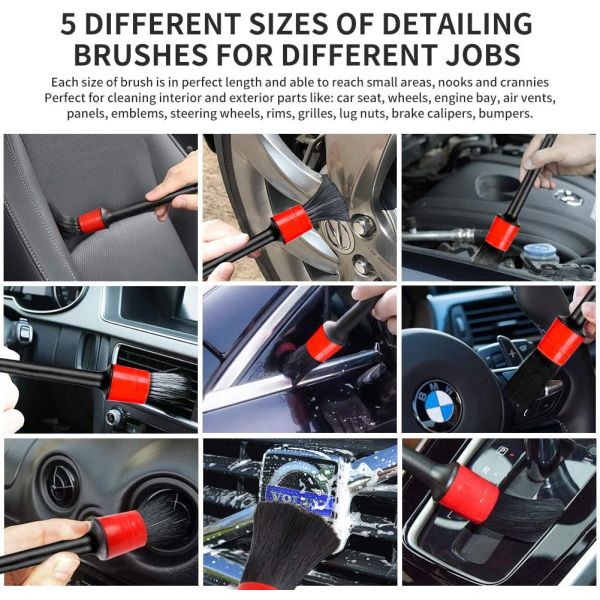 5 DIFFERENT SIZES OF DETAILING BRUSHES FOR DIFFERENT JOBS

Each size of brush is in perfect length and able to reach small areas, nooks and crannies
Perfect for cleaning interior and exterior parts like: car seat, wheels, engine bay, air vents, panels, emblems, steering wheels, rims, grilles, lug nuts, brake calipers, bumpers.

BMW

VOLVO

P
R