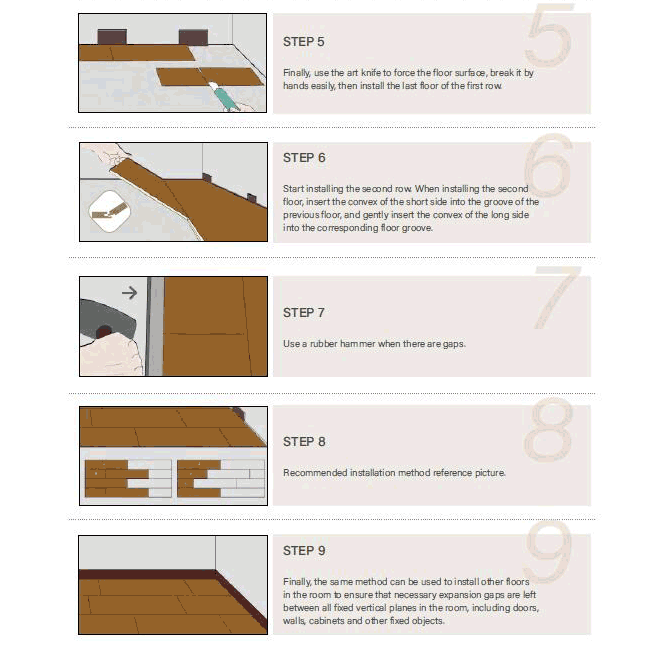 5

STEP 5

Finally, use the art knife to force the floor surface, break it by hands easily, then install the last floor of the first row.

6

STEP 6

Start installing the second row. When installing the second floor, insert the convex of the short side into the groove of the previous floor, and gently insert the convex of the long side into the corresponding floor groove.

7

STEP 7

Use a rubber hammer when there are gaps.

8

STEP 8

Recommended installation method reference picture.

9

STEP 9

Finally, the same method can be used to install other floors in the room to ensure that necessary expansion gaps are left between all fixed vertical planes in the room, including doors, walls, cabinets and other fixed objects.