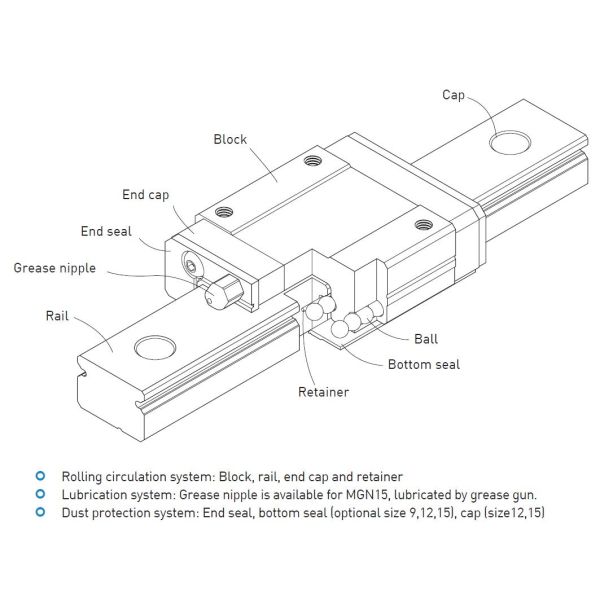 Cap

Block

End cap

End seal

Grease nipple

Rail

Ball

Bottom seal

Retainer

Rolling circulation system: Block, rail, end cap and retainer
Lubrication system: Grease nipple is available for MGN15, lubricated by grease gun.
Dust protection system: End seal, bottom seal (optional size 9,12,15), cap (size12,15)