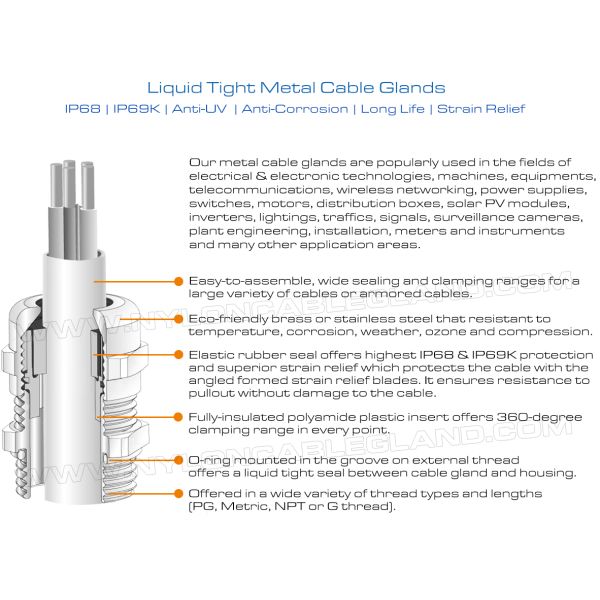 Liquid Tight Metal Cable Glands

IP68 | IP69K | Anti-UV | Anti-Corrosion | Long Life | Strain Relief

Our metal cable glands are popularly used in the fields of electrical & electronic technologies, machines, equipments, telecommunications, wireless networking, power supplies, switches, motors, distribution boxes, solar PV modules, inverters, lightings, traffics, signals, surveillance cameras, plant engineering, installation, meters and instruments and many other application areas.

Easy-to-assemble, wide sealing and clamping ranges for a large variety of cables or armored cables.

Eco-friendly brass or stainless steel that resistant to temperature, corrosion, weather, ozone and compression.

Elastic rubber seal offers highest IP68 & IP69K protection and superior strain relief which protects the cable with the angled formed strain relief blades. It ensures resistance to pullout without damage to the cable.

Fully-insulated polyamide plastic insert offers 360-degree clamping range in every point.

O-ring mounted in the groove on external thread offers a liquid tight seal between cable gland and housing.

Offered in a wide variety of thread types and lengths (PG, Metric, NPT or G thread).

WWW.NYLONCABLEGLAND.COM

WWW.NYLONCABLEGLAND.COM