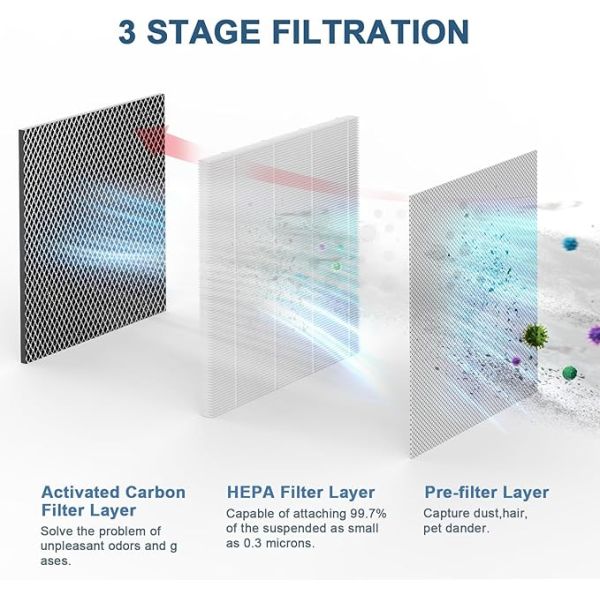 3 STAGE FILTRATION

Activated Carbon Filter Layer
Solve the problem of unpleasant odors and g ases.

HEPA Filter Layer
Capable of attaching 99.7% of the suspended as small as 0.3 microns.

Pre-filter Layer
Capture dust,hair, pet dander.