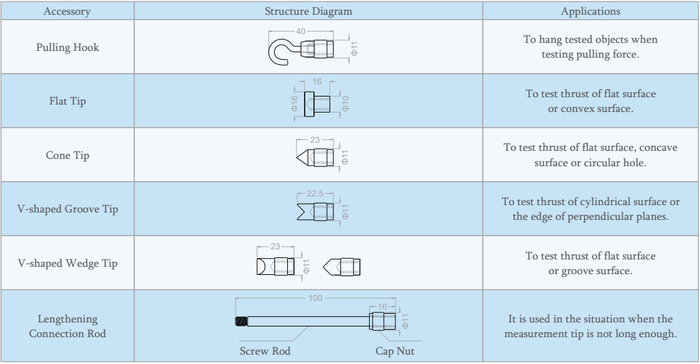 | Accessory | Structure Diagram | Applications |
|---|---|---|
| Pulling Hook | 40 Φ11 | To hang tested objects when testing pulling force. |
| Flat Tip | 16 Φ16 Φ10 | To test thrust of flat surface or convex surface. |
| Cone Tip | 23 Φ11 | To test thrust of flat surface, concave surface or circular hole. |
| V-shaped Groove Tip | 22.5 Φ11 | To test thrust of cylindrical surface or the edge of perpendicular planes. |
| V-shaped Wedge Tip | 23 Φ11 | To test thrust of flat surface or groove surface. |
| Lengthening Connection Rod | 100 16 Φ11 Screw Rod Cap Nut | It is used in the situation when the measurement tip is not long enough. |