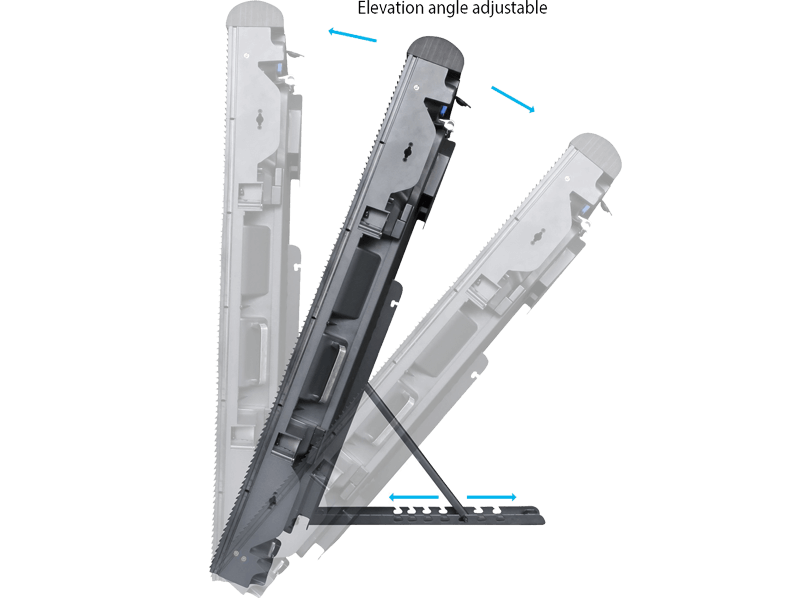 Elevation angle adjustable