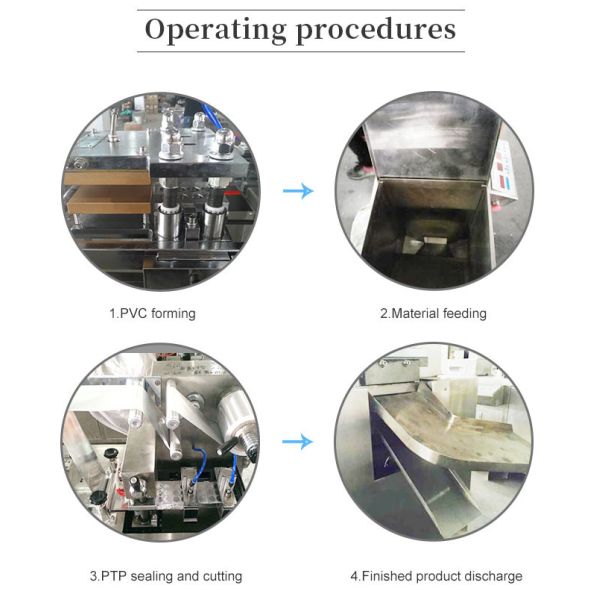 Operating procedures

1.PVC forming

2.Material feeding

3.PTP sealing and cutting

4.Finished product discharge