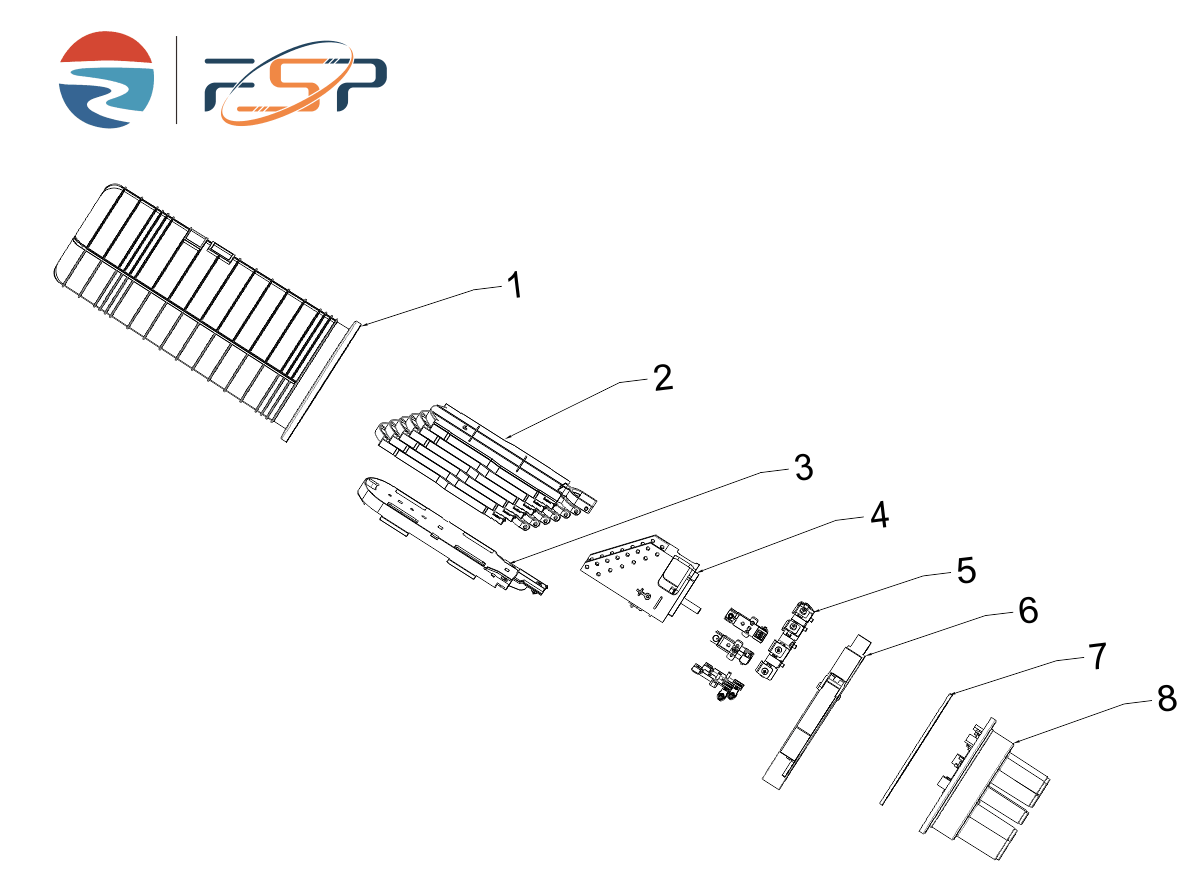 FSP

1
2
3
4
5
6
7
8