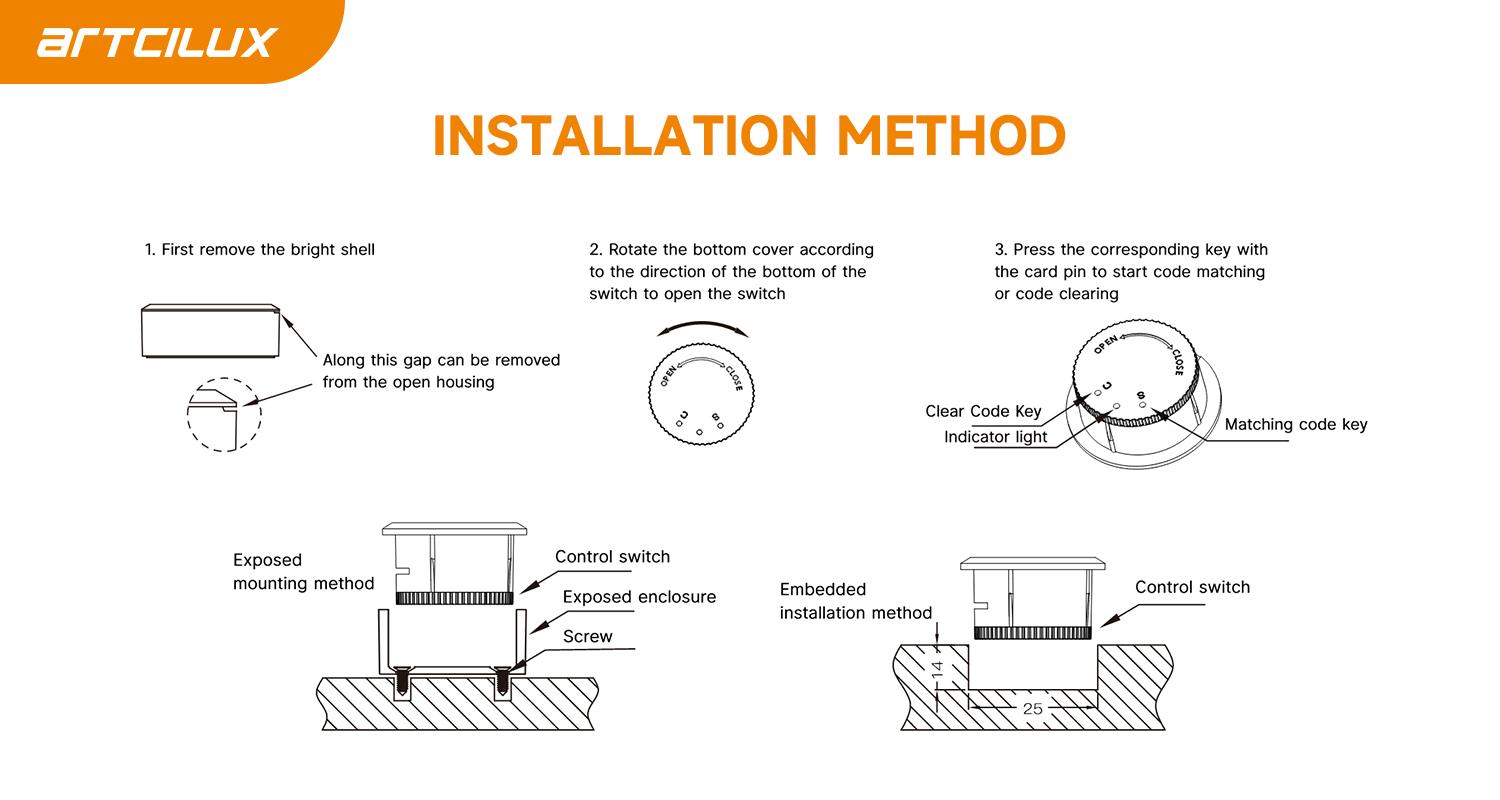 ARTCILUX

INSTALLATION METHOD

1. First remove the bright shell

Along this gap can be removed from the open housing

2. Rotate the bottom cover according to the direction of the bottom of the switch to open the switch

OPEN CLOSE

C S

3. Press the corresponding key with the card pin to start code matching or code clearing

OPEN CLOSE

C S

Clear Code Key

Indicator light

Matching code key

Exposed mounting method

Control switch

Exposed enclosure

Screw

Embedded installation method

Control switch

14

25