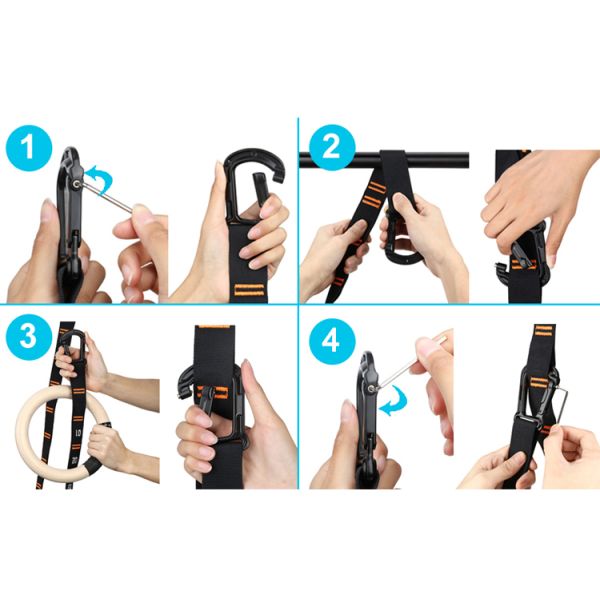 1

2

3

10

20

4